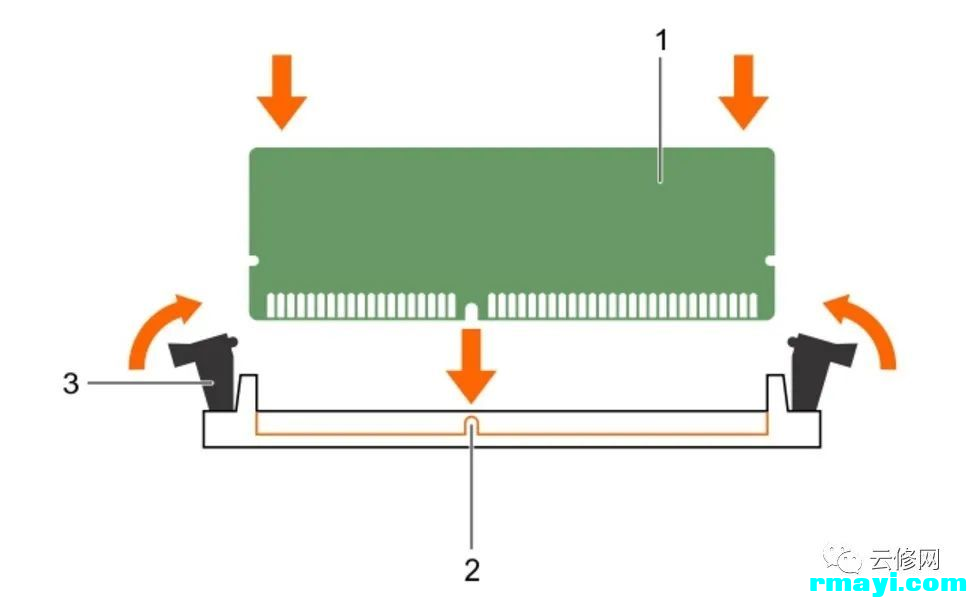 1

3

2

云修网
rmayi.com